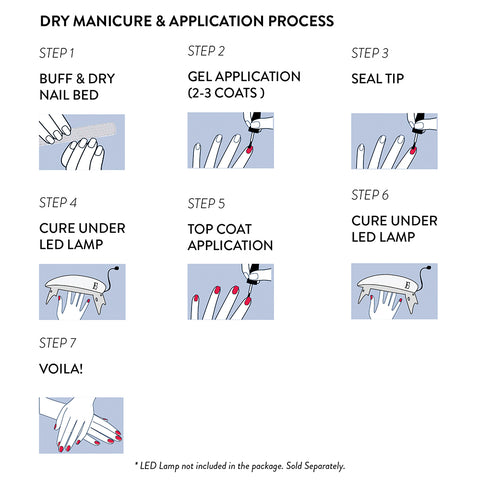 DRY MANICURE & APPLICATION PROCESS

STEP 1

BUFF & DRY NAIL BED

STEP 2

GEL APPLICATION (2-3 COATS )

STEP 3

SEAL TIP

STEP 4

CURE UNDER LED LAMP

E

STEP 5

TOP COAT APPLICATION

STEP 6

CURE UNDER LED LAMP

E

STEP 7

VOILA!

* LED Lamp not included in the package. Sold Separately.