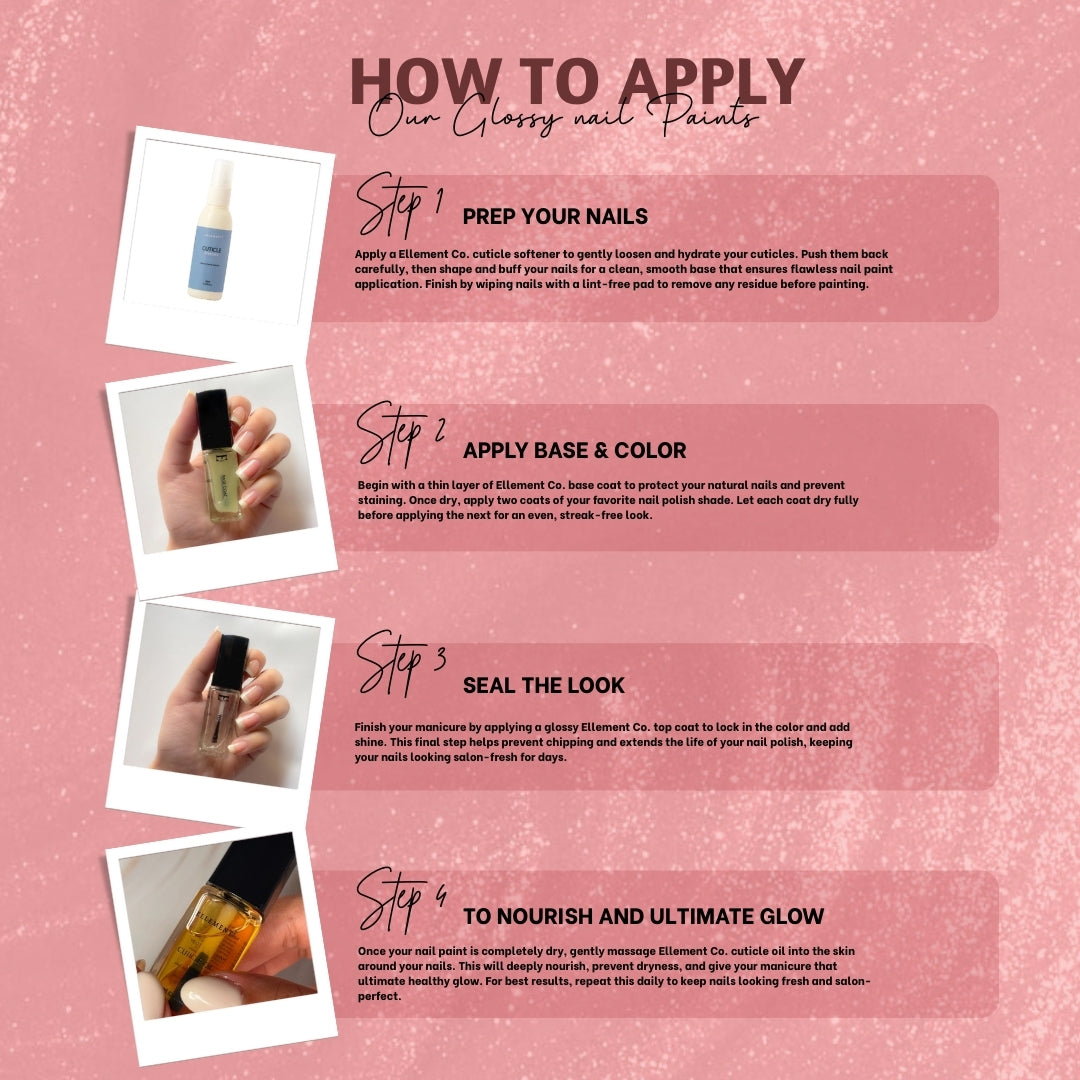 HOW TO APPLY
Our Glossy nail Paints

CUTICLE

Step 1
PREP YOUR NAILS

Apply a Ellement Co. cuticle softener to gently loosen and hydrate your cuticles. Push them back carefully, then shape and buff your nails for a clean, smooth base that ensures flawless nail paint application. Finish by wiping nails with a lint-free pad to remove any residue before painting.

Step 2
APPLY BASE & COLOR

Begin with a thin layer of Ellement Co. base coat to protect your natural nails and prevent staining. Once dry, apply two coats of your favorite nail polish shade. Let each coat dry fully before applying the next for an even, streak-free look.

Step 3
SEAL THE LOOK

Finish your manicure by applying a glossy Ellement Co. top coat to lock in the color and add shine. This final step helps prevent chipping and extends the life of your nail polish, keeping your nails looking salon-fresh for days.

ELLEMENT

Step 4
TO NOURISH AND ULTIMATE GLOW

Once your nail paint is completely dry, gently massage Ellement Co. cuticle oil into the skin around your nails. This will deeply nourish, prevent dryness, and give your manicure that ultimate healthy glow. For best results, repeat this daily to keep nails looking fresh and salon-perfect.