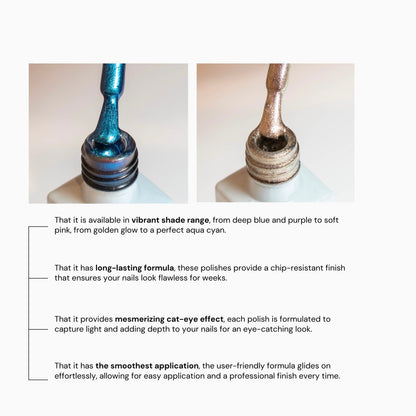 That it is available in vibrant shade range, from deep blue and purple to soft pink, from golden glow to a perfect aqua cyan.

That it has long-lasting formula, these polishes provide a chip-resistant finish that ensures your nails look flawless for weeks.

That it provides mesmerizing cat-eye effect, each polish is formulated to capture light and adding depth to your nails for an eye-catching look.

That it has the smoothest application, the user-friendly formula glides on effortlessly, allowing for easy application and a professional finish every time.